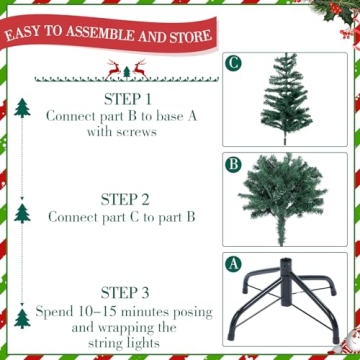 EASY TO ASSEMBLE AND STORE

STEP 1
Connect part B to base A with screws

STEP 2
Connect part C to part B

STEP 3
Spend 10–15 minutes posing and wrapping the string lights

C

B

A