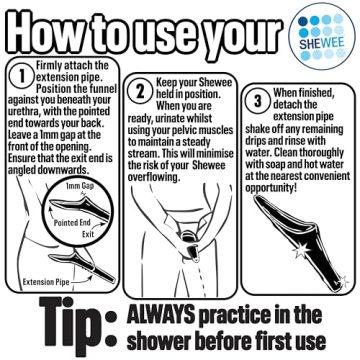 How to use your SHEWEE

1 Firmly attach the extension pipe. Position the funnel against you beneath your urethra, with the pointed end towards your back. Leave a 1mm gap at the front of the opening. Ensure that the exit end is angled downwards.

1mm Gap

Pointed End

Exit

Extension Pipe

2 Keep your Shewee held in position. When you are ready, urinate whilst using your pelvic muscles to maintain a steady stream. This will minimise the risk of your Shewee overflowing.

3 When finished, detach the extension pipe shake off any remaining drips and rinse with water. Clean thoroughly with soap and hot water at the nearest convenient opportunity!

Tip: ALWAYS practice in the shower before first use