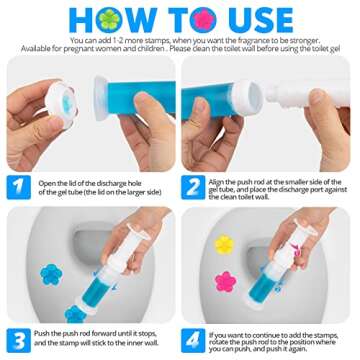 HOW TO USE

You can add 1-2 more stamps, when you want the fragrance to be stronger. Available for pregnant women and children . Please clean the toilet wall before using the toilet gel

1 Open the lid of the discharge hole of the gel tube (the lid on the larger side)

2 Align the push rod at the smaller side of the gel tube, and place the discharge port against the clean toilet wall.

3 Push the push rod forward until it stops, and the stamp will stick to the inner wall.

4 If you want to continue to add the stamps, rotate the push rod to the position where you can push, and push it again.