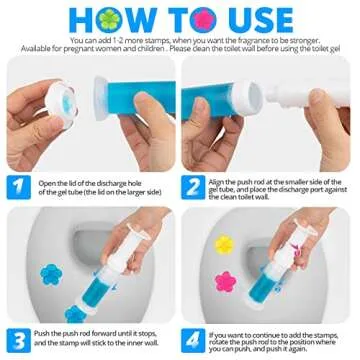 HOW TO USE

You can add 1-2 more stamps, when you want the fragrance to be stronger. Available for pregnant women and children . Please clean the toilet wall before using the toilet gel

1 Open the lid of the discharge hole of the gel tube (the lid on the larger side)

2 Align the push rod at the smaller side of the gel tube, and place the discharge port against the clean toilet wall.

3 Push the push rod forward until it stops, and the stamp will stick to the inner wall.

4 If you want to continue to add the stamps, rotate the push rod to the position where you can push, and push it again.