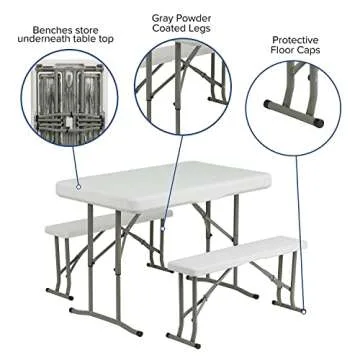 Benches store underneath table top

Gray Powder Coated Legs

Protective Floor Caps