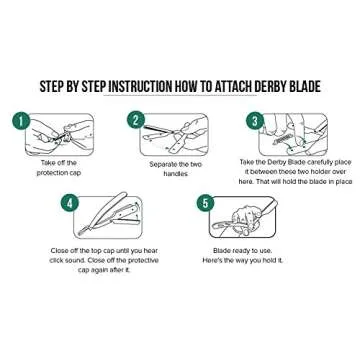 STEP BY STEP INSTRUCTION HOW TO ATTACH DERBY BLADE

1
Take off the protection cap

2
Separate the two handles

3
Take the Derby Blade carefully place it between these two holder over here. That will hold the blade in place

4
Close off the top cap until you hear click sound. Close off the protective cap again after it.

5
Blade ready to use. Here's the way you hold it.