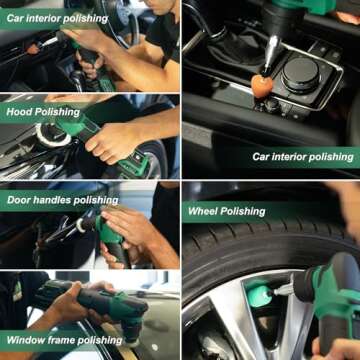 Car interior polishing

Hood Polishing

Door handles polishing

Window frame polishing

Car interior polishing

Wheel Polishing