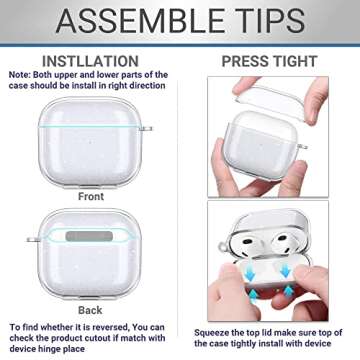 ASSEMBLE TIPS

INSTLLATION

Note: Both upper and lower parts of the case should be install in right direction

Front

Back

To find whether it is reversed, You can check the product cutout if match with device hinge place

PRESS TIGHT

Squeeze the top lid make sure top of the case tightly install with device