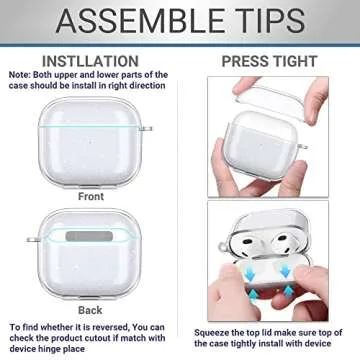 ASSEMBLE TIPS

INSTLLATION

Note: Both upper and lower parts of the case should be install in right direction

Front

Back

To find whether it is reversed, You can check the product cutout if match with device hinge place

PRESS TIGHT

Squeeze the top lid make sure top of the case tightly install with device