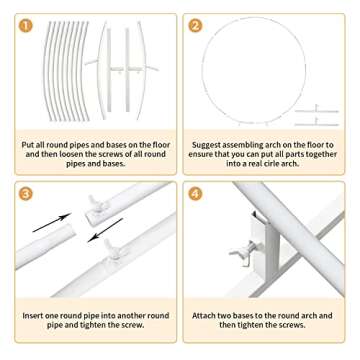 1

Put all round pipes and bases on the floor and then loosen the screws of all round pipes and bases.

2

Suggest assembling arch on the floor to ensure that you can put all parts together into a real cirle arch.

3

Insert one round pipe into another round pipe and tighten the screw.

4

Attach two bases to the round arch and then tighten the screws.