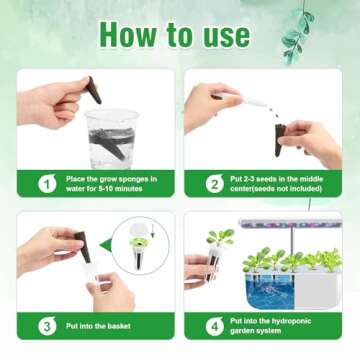 How to use

1 Place the grow sponges in water for 5-10 minutes

2 Put 2-3 seeds in the middle center(seeds not included)

3 Put into the basket

4 Put into the hydroponic garden system