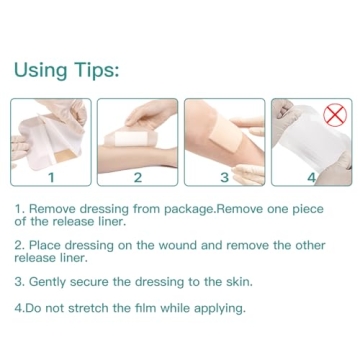 Using Tips:

1

2

3

4

1. Remove dressing from package.Remove one piece of the release liner.

2. Place dressing on the wound and remove the other release liner.

3. Gently secure the dressing to the skin.

4.Do not stretch the film while applying.