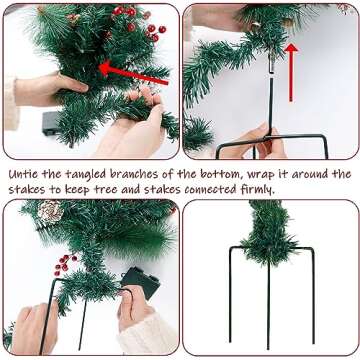 Untie the tangled branches of the bottom, wrap it around the stakes to keep tree and stakes connected firmly.