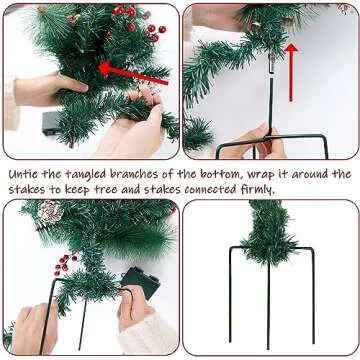 Untie the tangled branches of the bottom, wrap it around the stakes to keep tree and stakes connected firmly.