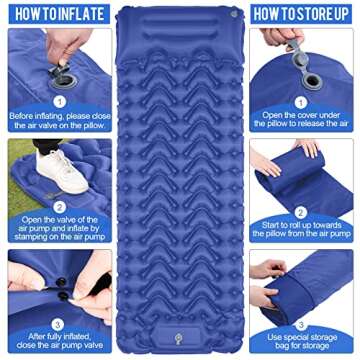 HOW TO INFLATE

1
Before inflating, please close the air valve on the pillow.

2
Open the valve of the air pump and inflate by stamping on the air pump

3
After fully inflated, close the air pump valve

HOW TO STORE UP

1
Open the cover under the pillow to release the air

2
Start to roll up towards the pillow from the air pump

3
Use special storage bag for storage