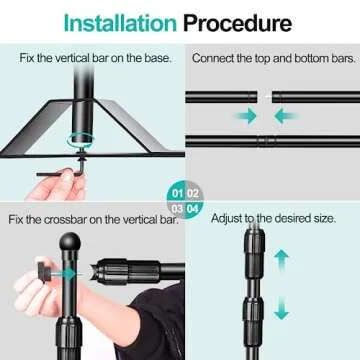 Installation Procedure

Fix the vertical bar on the base.

Connect the top and bottom bars.

01 02
03 04

Fix the crossbar on the vertical bar.

Adjust to the desired size.