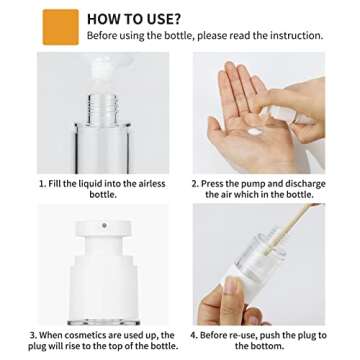 HOW TO USE?
Before using the bottle, please read the instruction.

1. Fill the liquid into the airless bottle.

2. Press the pump and discharge the air which in the bottle.

3. When cosmetics are used up, the plug will rise to the top of the bottle.

4. Before re-use, push the plug to the bottom.