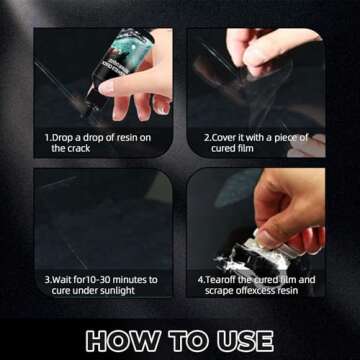 1.Drop a drop of resin on the crack

2.Cover it with a piece of cured film

3.Wait for10-30 minutes to cure under sunlight

4.Tearoff the cured film and scrape offexcess resin

HOW TO USE