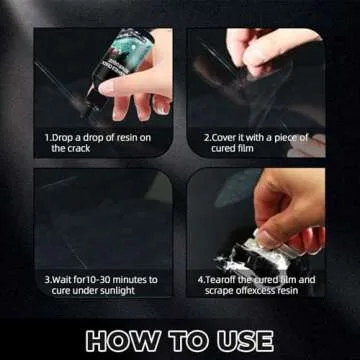 1.Drop a drop of resin on the crack

2.Cover it with a piece of cured film

3.Wait for10-30 minutes to cure under sunlight

4.Tearoff the cured film and scrape offexcess resin

HOW TO USE