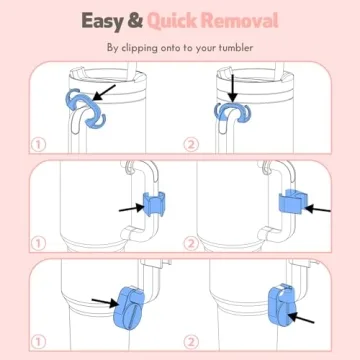 Easy & Quick Removal

By clipping onto to your tumbler

①

②

①

②

①

②