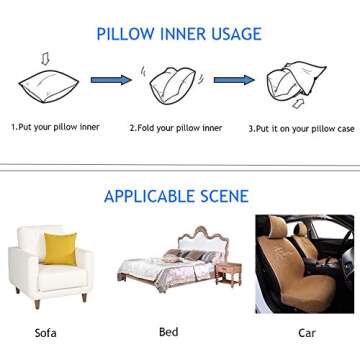 PILLOW INNER USAGE

1.Put your pillow inner

2.Fold your pillow inner

3.Put it on your pillow case

APPLICABLE SCENE

Sofa

Bed

Car