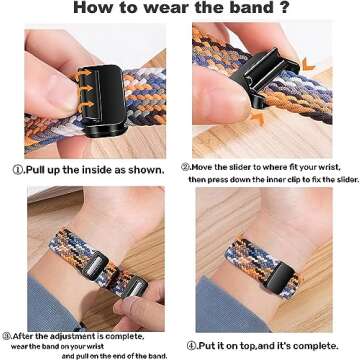 How to wear the band ?

①.Pull up the inside as shown.

②.Move the slider to where fit your wrist, then press down the inner clip to fix the slider.

③.After the adjustment is complete, wear the band on your wrist and pull on the end of the band.

④.Put it on top,and it's complete.