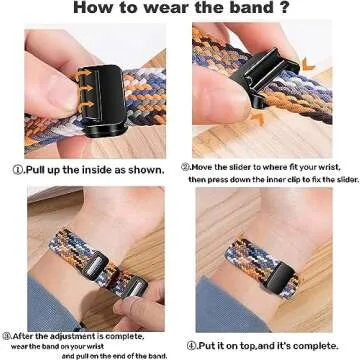 How to wear the band ?

①.Pull up the inside as shown.

②.Move the slider to where fit your wrist, then press down the inner clip to fix the slider.

③.After the adjustment is complete, wear the band on your wrist and pull on the end of the band.

④.Put it on top,and it's complete.