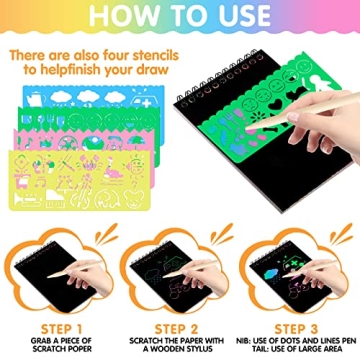 HOW TO USE

There are also four stencils to helpfinish your draw

STEP 1
GRAB A PIECE OF SCRATCH POPER

STEP 2
SCRATCH THE PAPER WITH A WOODEN STYLUS

STEP 3
NIB: USE OF DOTS AND LINES PEN
TAIL: USE OF LARGE AREA