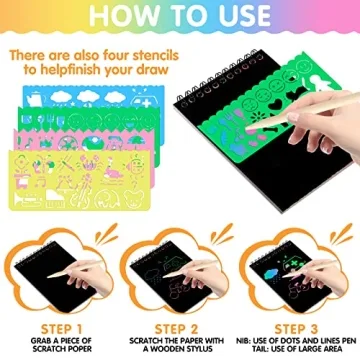 HOW TO USE

There are also four stencils to helpfinish your draw

STEP 1
GRAB A PIECE OF SCRATCH POPER

STEP 2
SCRATCH THE PAPER WITH A WOODEN STYLUS

STEP 3
NIB: USE OF DOTS AND LINES PEN
TAIL: USE OF LARGE AREA