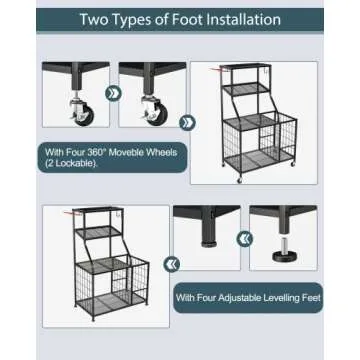 Two Types of Foot Installation

With Four 360° Moveble Wheels (2 Lockable).

With Four Adjustable Levelling Feet