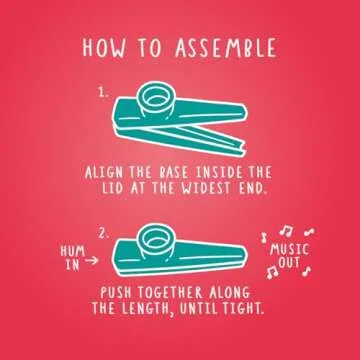 HOW TO ASSEMBLE

1.

ALIGN THE BASE INSIDE THE LID AT THE WIDEST END.

2.

HUM IN →

MUSIC OUT

PUSH TOGETHER ALONG THE LENGTH, UNTIL TIGHT.