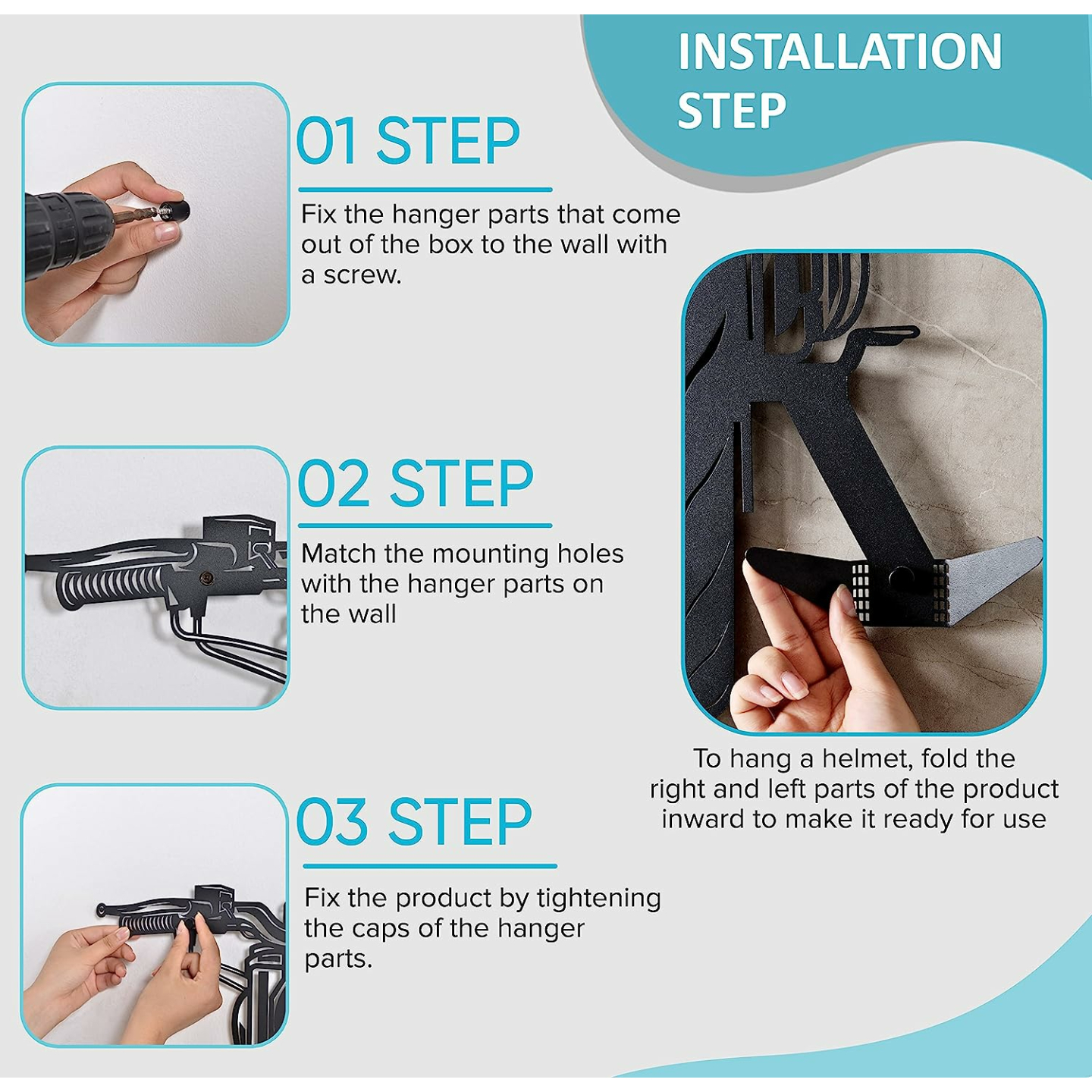 INSTALLATION STEP

01 STEP

Fix the hanger parts that come out of the box to the wall with a screw.

02 STEP

Match the mounting holes with the hanger parts on the wall

03 STEP

Fix the product by tightening the caps of the hanger parts.

To hang a helmet, fold the right and left parts of the product inward to make it ready for use