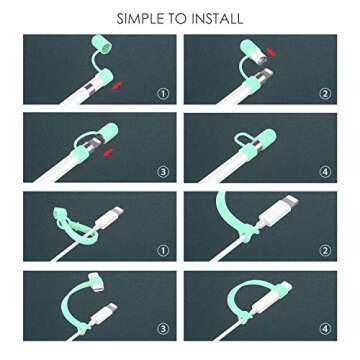 SIMPLE TO INSTALL

①

②

③

④

①

②

③

④