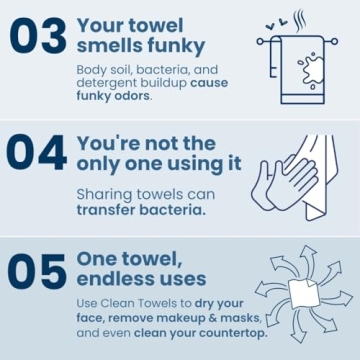 03 Your towel smells funky

Body soil, bacteria, and detergent buildup cause funky odors.

04 You're not the only one using it

Sharing towels can transfer bacteria.

05 One towel, endless uses

Use Clean Towels to dry your face, remove makeup & masks, and even clean your countertop.