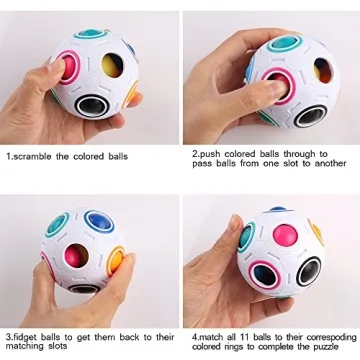 1.scramble the colored balls

2.push colored balls through to pass balls from one slot to another

3.fidget balls to get them back to their matching slots

4.match all 11 balls to their correspoding colored rings to complete the puzzle