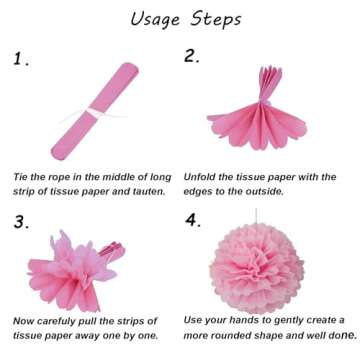 Usage Steps

1.

Tie the rope in the middle of long strip of tissue paper and tauten.

2.

Unfold the tissue paper with the edges to the outside.

3.

Now carefully pull the strips of tissue paper away one by one.

4.

Use your hands to gently create a more rounded shape and well done.