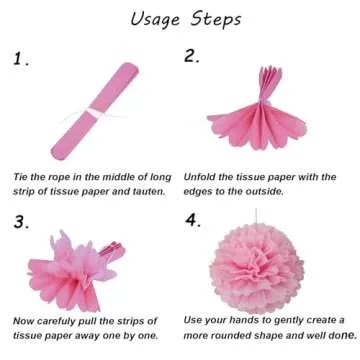 Usage Steps

1.

Tie the rope in the middle of long strip of tissue paper and tauten.

2.

Unfold the tissue paper with the edges to the outside.

3.

Now carefully pull the strips of tissue paper away one by one.

4.

Use your hands to gently create a more rounded shape and well done.