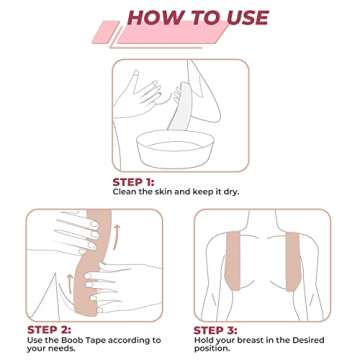 HOW TO USE

STEP 1:
Clean the skin and keep it dry.

STEP 2:
Use the Boob Tape according to your needs.

STEP 3:
Hold your breast in the Desired position.