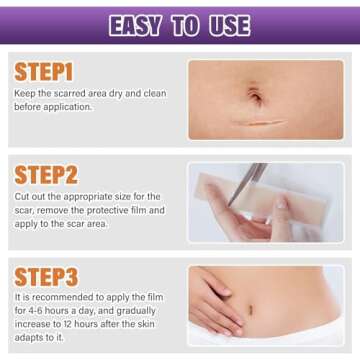 EASY TO USE

STEP1
Keep the scarred area dry and clean before application.

STEP2
Cut out the appropriate size for the scar, remove the protective film and apply to the scar area.

STEP3
It is recommended to apply the film for 4-6 hours a day, and gradually increase to 12 hours after the skin adapts to it.