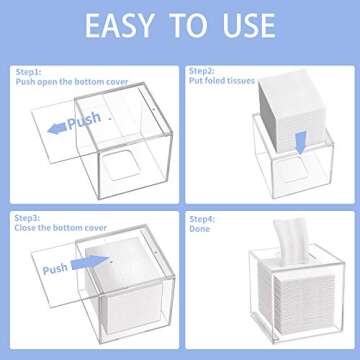 EASY TO USE

Step1:
Push open the bottom cover

Push

Step2:
Put foled tissues

Step3:
Close the bottom cover

Push

Step4:
Done