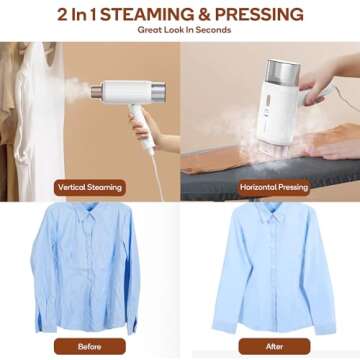 2 In 1 STEAMING & PRESSING
Great Look In Seconds

Vertical Steaming

Horizontal Pressing

Before

After