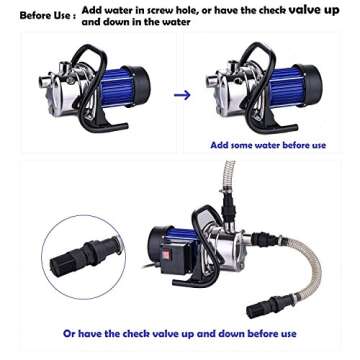 Before Use : Add water in screw hole, or have the check valve up and down in the water

Add some water before use

Or have the check valve up and down before use