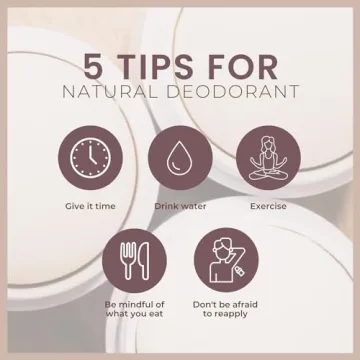 5 TIPS FOR
NATURAL DEODORANT

Give it time

Drink water

Exercise

Be mindful of what you eat

Don't be afraid to reapply