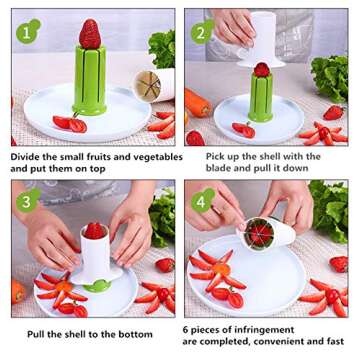 1

Divide the small fruits and vegetables and put them on top

2

Pick up the shell with the blade and pull it down

3

Pull the shell to the bottom

4

6 pieces of infringement are completed, convenient and fast