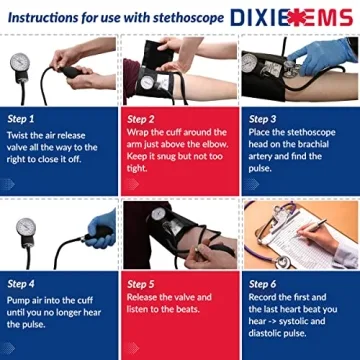 Instructions for use with stethoscope DIXIE EMS

Step 1
Twist the air release valve all the way to the right to close it off.

Step 2
Wrap the cuff around the arm just above the elbow. Keep it snug but not too tight.

Step 3
Place the stethoscope head on the brachial artery and find the pulse.

Step 4
Pump air into the cuff until you no longer hear the pulse.

Step 5
Release the valve and listen to the beats.

Step 6
Record the first and the last heart beat you hear -> systolic and diastolic pulse.