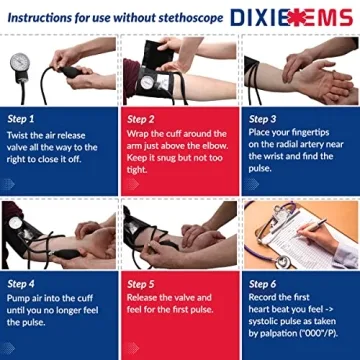 Instructions for use without stethoscope

DIXIE EMS

Step 1
Twist the air release valve all the way to the right to close it off.

Step 2
Wrap the cuff around the arm just above the elbow. Keep it snug but not too tight.

Step 3
Place your fingertips on the radial artery near the wrist and find the pulse.

Step 4
Pump air into the cuff until you no longer feel the pulse.

Step 5
Release the valve and feel for the first pulse.

Step 6
Record the first heart beat you feel -> systolic pulse as taken by palpation ("000"/P).