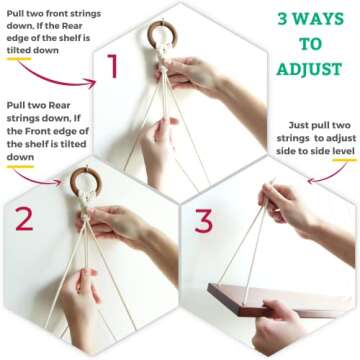 Pull two front strings down, If the Rear edge of the shelf is tilted down

3 WAYS TO ADJUST

1

Pull two Rear strings down, If the Front edge of the shelf is tilted down

Just pull two strings to adjust side to side level

2

3