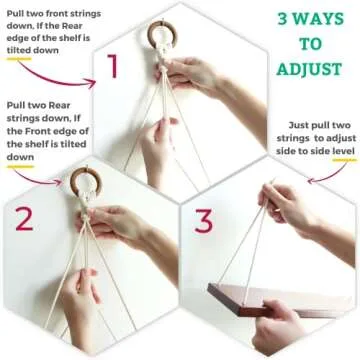 Pull two front strings down, If the Rear edge of the shelf is tilted down

3 WAYS TO ADJUST

1

Pull two Rear strings down, If the Front edge of the shelf is tilted down

Just pull two strings to adjust side to side level

2

3