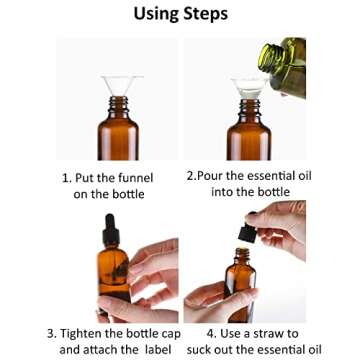 Using Steps

1. Put the funnel on the bottle

2.Pour the essential oil into the bottle

3. Tighten the bottle cap and attach the label

4. Use a straw to suck out the essential oil