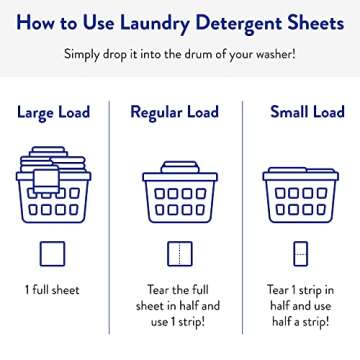 How to Use Laundry Detergent Sheets

Simply drop it into the drum of your washer!

Large Load

1 full sheet

Regular Load

Tear the full sheet in half and use 1 strip!

Small Load

Tear 1 strip in half and use half a strip!