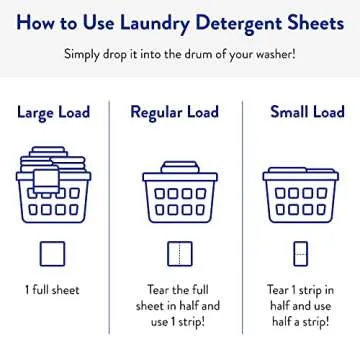 How to Use Laundry Detergent Sheets

Simply drop it into the drum of your washer!

Large Load

1 full sheet

Regular Load

Tear the full sheet in half and use 1 strip!

Small Load

Tear 1 strip in half and use half a strip!