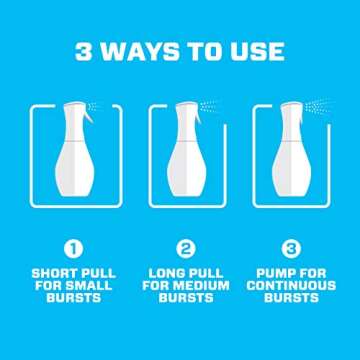 3 WAYS TO USE

1
SHORT PULL FOR SMALL BURSTS

2
LONG PULL FOR MEDIUM BURSTS

3
PUMP FOR CONTINUOUS BURSTS