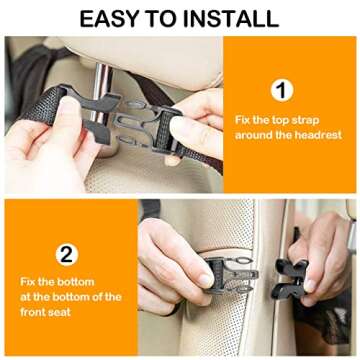 EASY TO INSTALL

1

Fix the top strap around the headrest

2

Fix the bottom at the bottom of the front seat