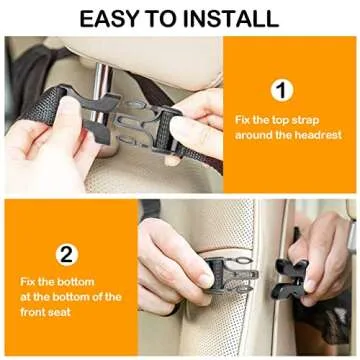 EASY TO INSTALL

1

Fix the top strap around the headrest

2

Fix the bottom at the bottom of the front seat